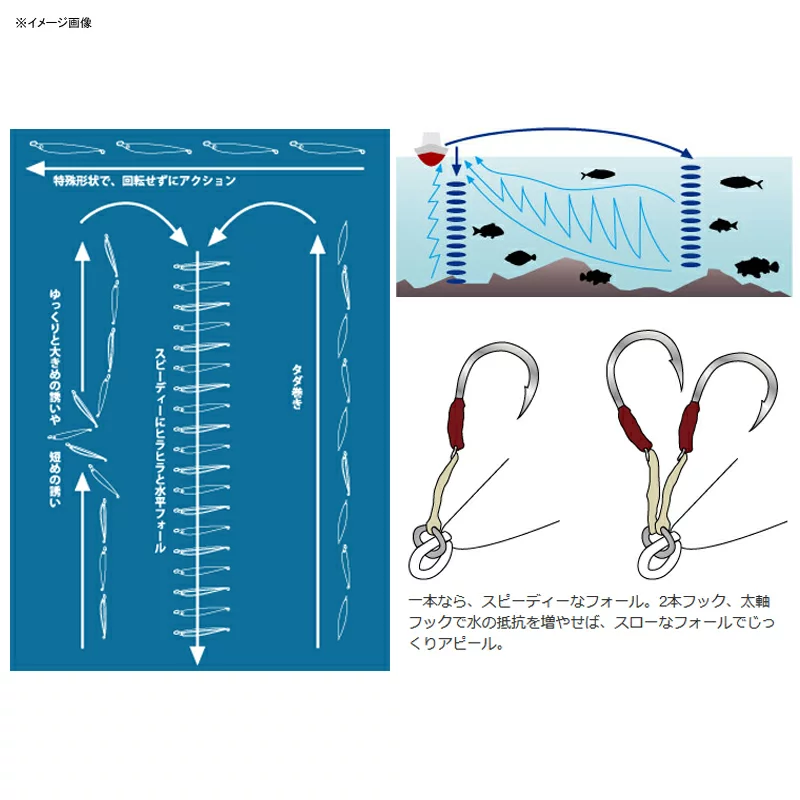 ※イメージ画像

特殊形状で、回転せずにアクション

ゆっくりと大きめの誘いや

短めの誘い

スピーディーにヒラヒラと水平フォール

タダ巻き

一本なら、スピーディーなフォール。2本フック、太軸フックで水の抵抗を増やせば、スローなフォールでじっくりアピール。