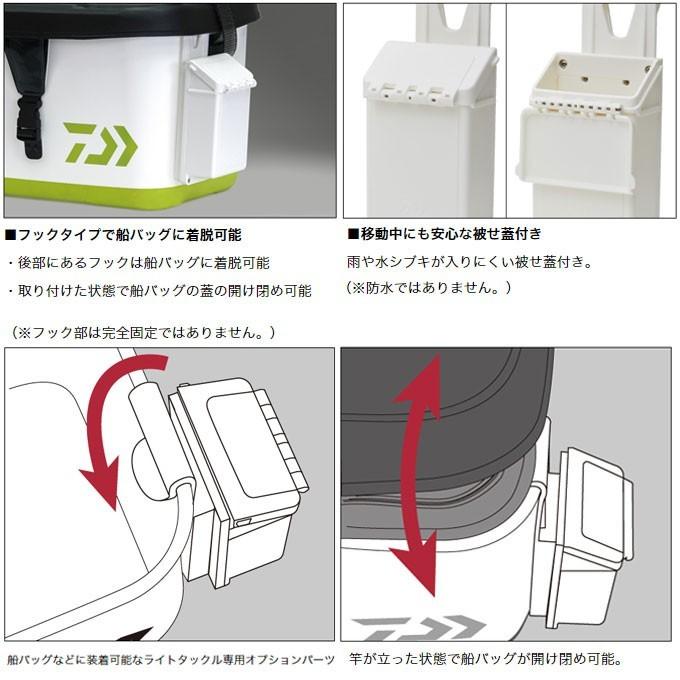 ■フックタイプで船バッグに着脱可能

・後部にあるフックは船バッグに着脱可能

・取り付けた状態で船バッグの蓋の開け閉め可能

（※フック部は完全固定ではありません。）

■移動中にも安心な被せ蓋付き

雨や水シブキが入りにくい被せ蓋付き。

（※防水ではありません。）

船バッグなどに装着可能なライトタックル専用オプションパーツ

竿が立った状態で船バッグが開け閉め可能。