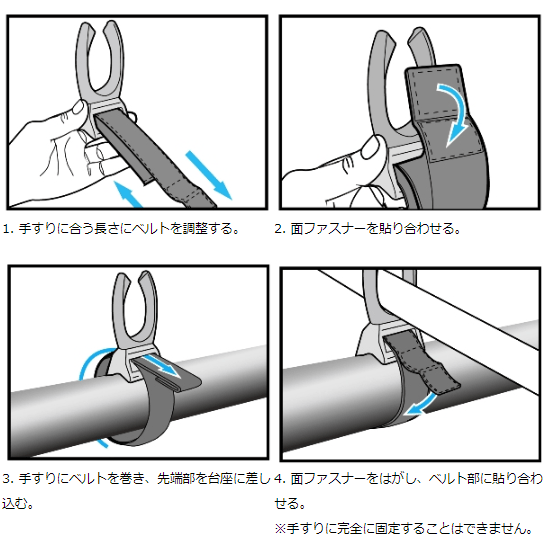 1. 手すりに合う長さにベルトを調整する。

2. 面ファスナーを貼り合わせる。

3. 手すりにベルトを巻き、先端部を台座に差し込む。

4. 面ファスナーをはがし、ベルト部に貼り合わせる。

※手すりに完全に固定することはできません。