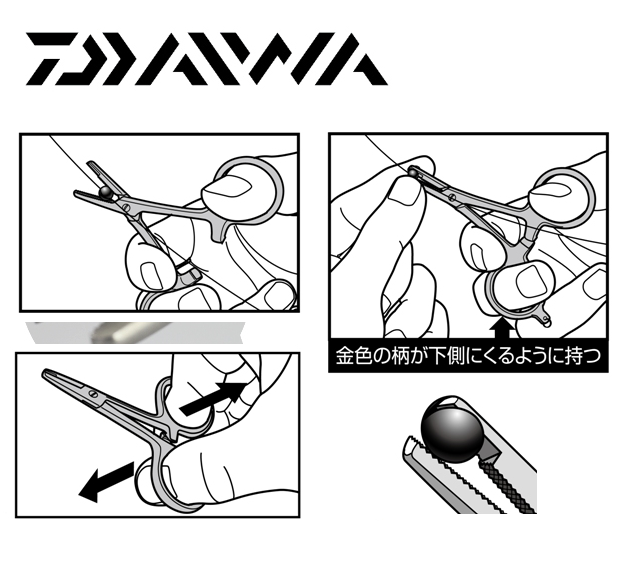 DAIWA

金色の柄が下側にくるように持つ