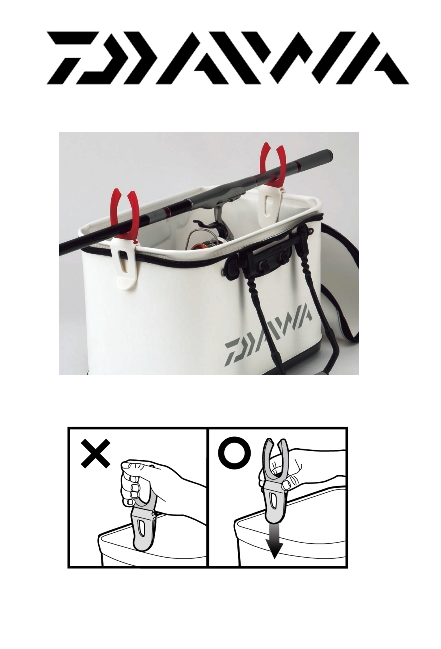 DAIWA

DAIWA

×

○