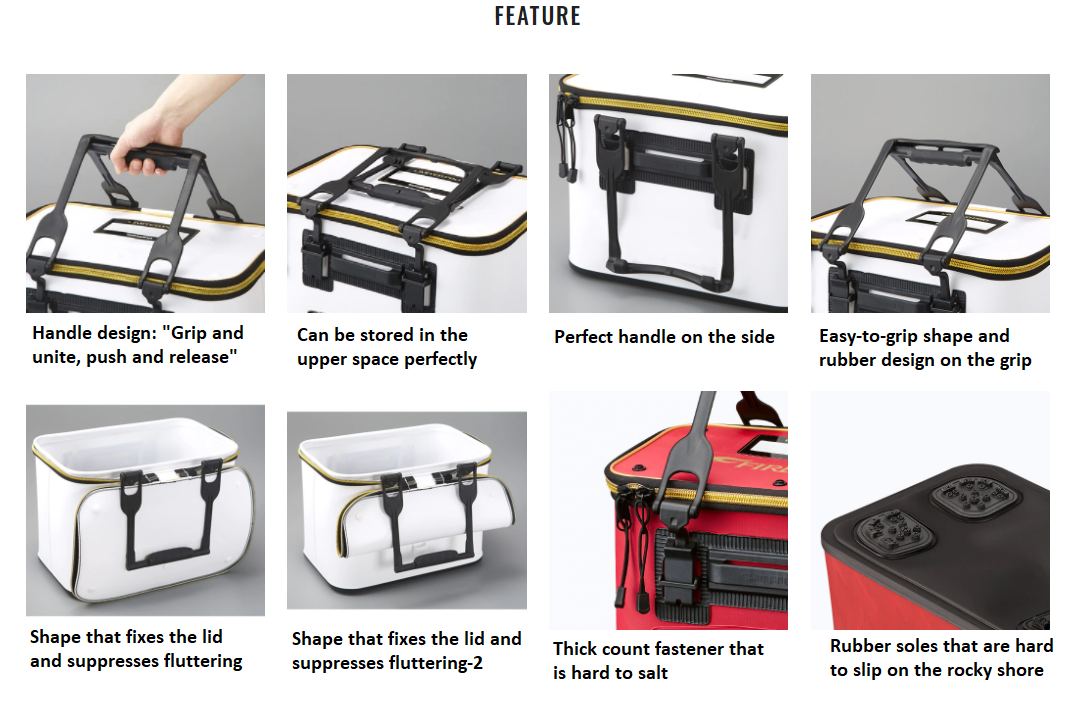 FEATURE

Handle design: "Grip and unite, push and release"

Can be stored in the upper space perfectly

Perfect handle on the side

Easy-to-grip shape and rubber design on the grip

Shape that fixes the lid and suppresses fluttering

Shape that fixes the lid and suppresses fluttering-2

Thick count fastener that is hard to salt

Rubber soles that are hard to slip on the rocky shore