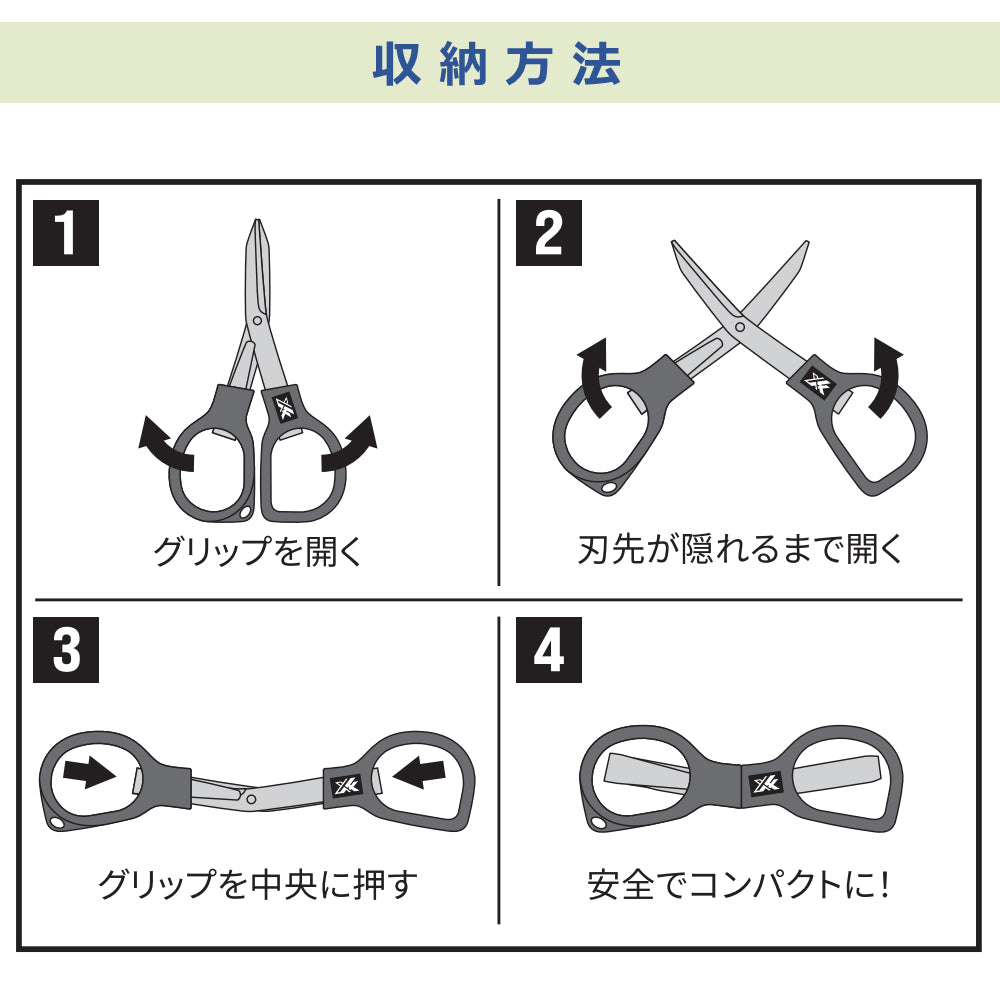 収納方法

1
グリップを開く

2
刃先が隠れるまで開く

3
グリップを中央に押す

4
安全でコンパクトに!