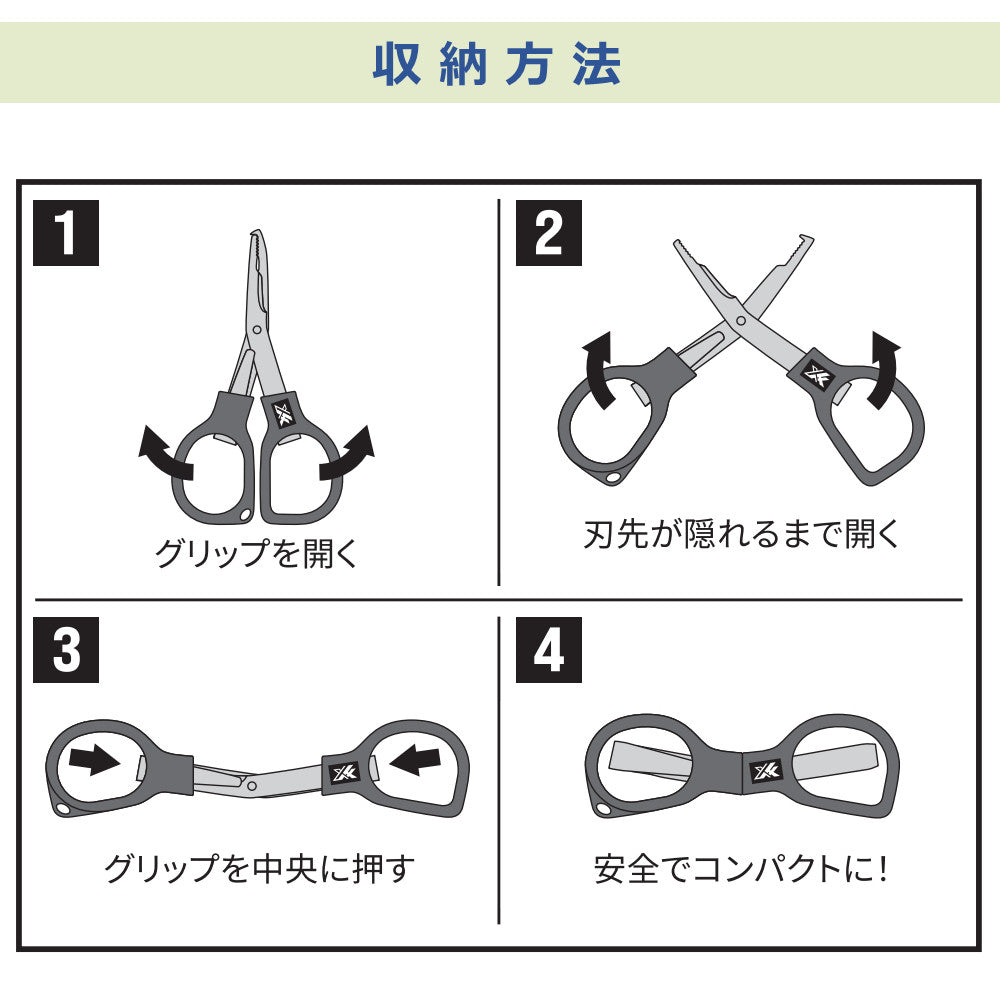 収納方法

1

グリップを開く

2

刃先が隠れるまで開く

3

グリップを中央に押す

4

安全でコンパクトに!