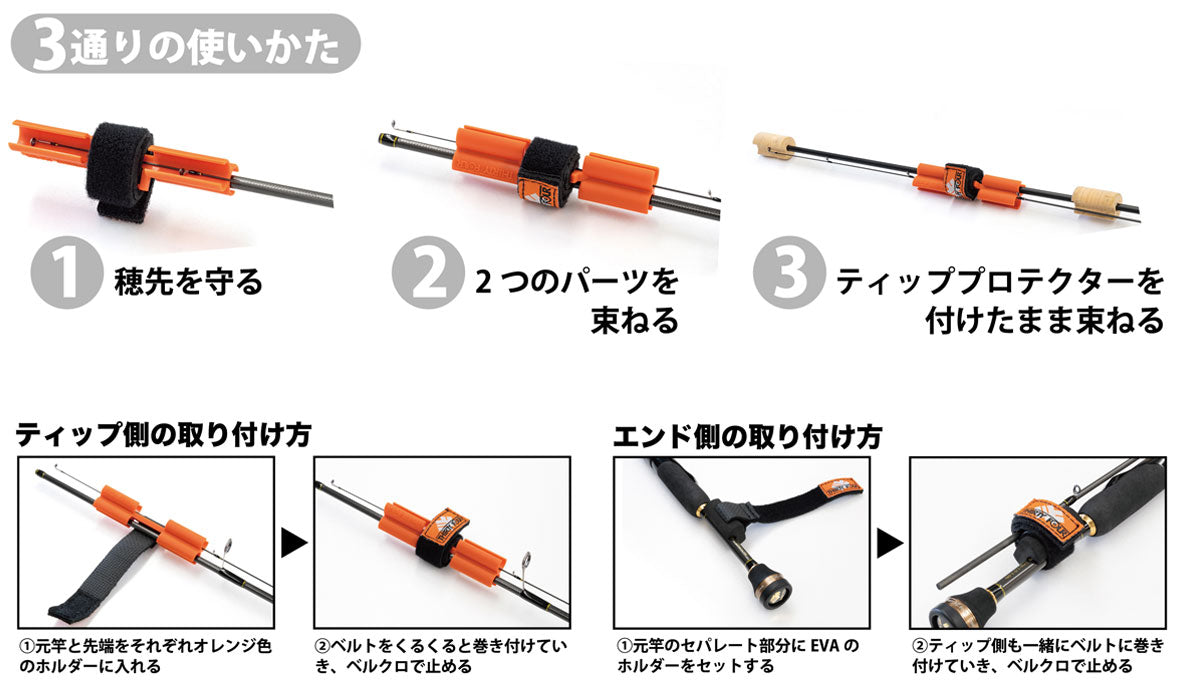 3通りの使いかた

1 穂先を守る

2 2つのパーツを束ねる

3 ティッププロテクターを付けたまま束ねる

ティップ側の取り付け方

①元竿と先端をそれぞれオレンジ色のホルダーに入れる

②ベルトをくるくると巻き付けていき、ベルクロで止める

エンド側の取り付け方

①元竿のセパレート部分に EVA のホルダーをセットする

②ティップ側も一緒にベルトに巻き付けていき、ベルクロで止める